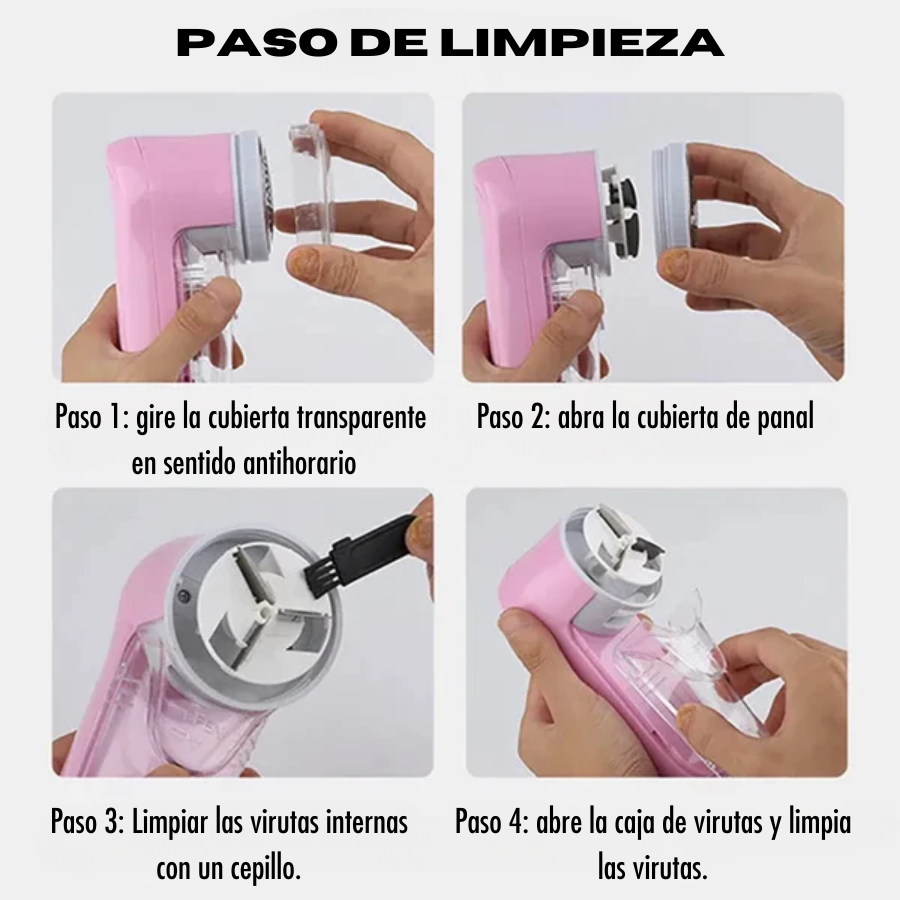 PASO DE LIMPIEZA

Paso 1: gire la cubierta transparente en sentido antihorario

Paso 2: abra la cubierta de panal

Paso 3: Limpiar las virutas internas con un cepillo.

Paso 4: abre la caja de virutas y limpia las virutas.