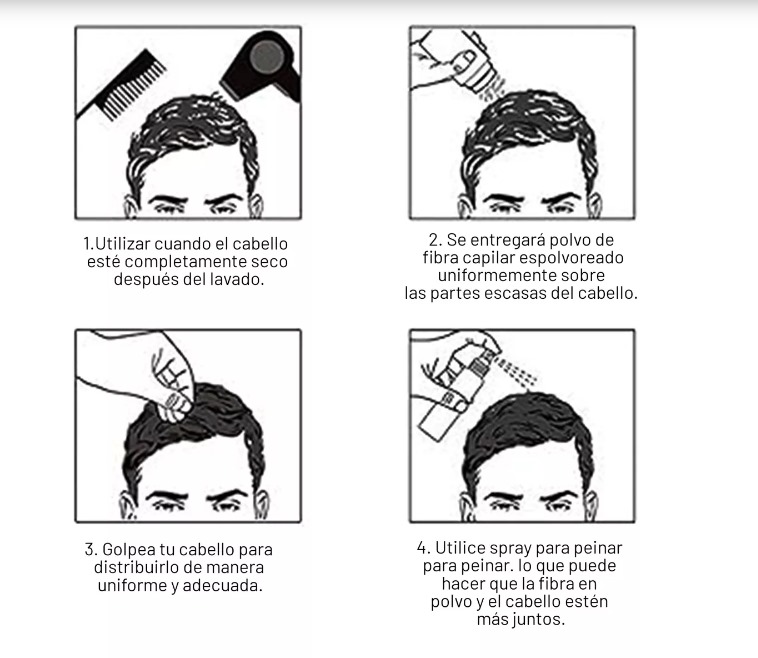 1.Utilizar cuando el cabello esté completamente seco después del lavado.

2. Se entregará polvo de fibra capilar espolvoreado uniformemente sobre las partes escasas del cabello.

3. Golpea tu cabello para distribuirlo de manera uniforme y adecuada.

4. Utilice spray para peinar para peinar. lo que puede hacer que la fibra en polvo y el cabello estén más juntos.