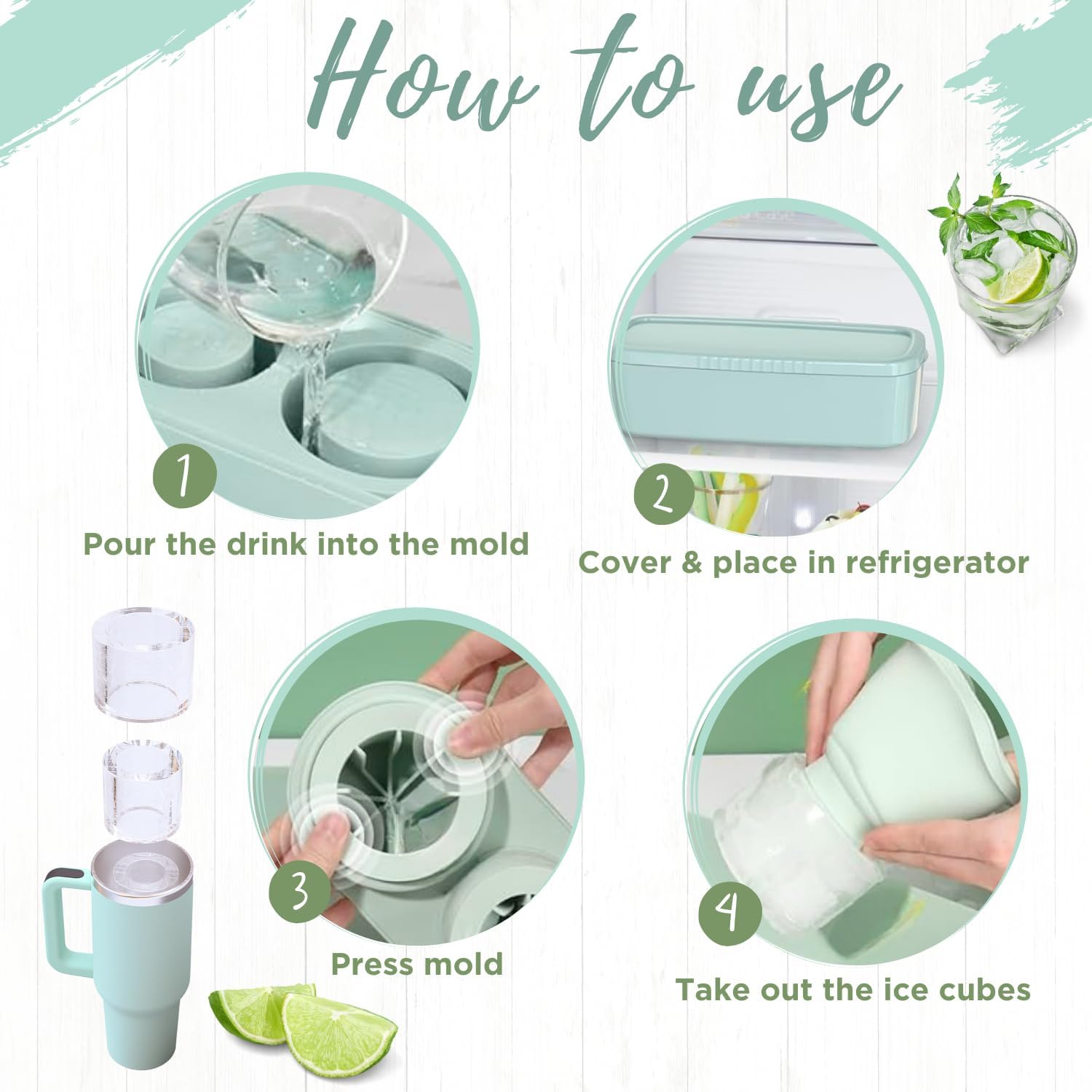 How to use

1

Pour the drink into the mold

2

Cover & place in refrigerator

3

Press mold

4

Take out the ice cubes