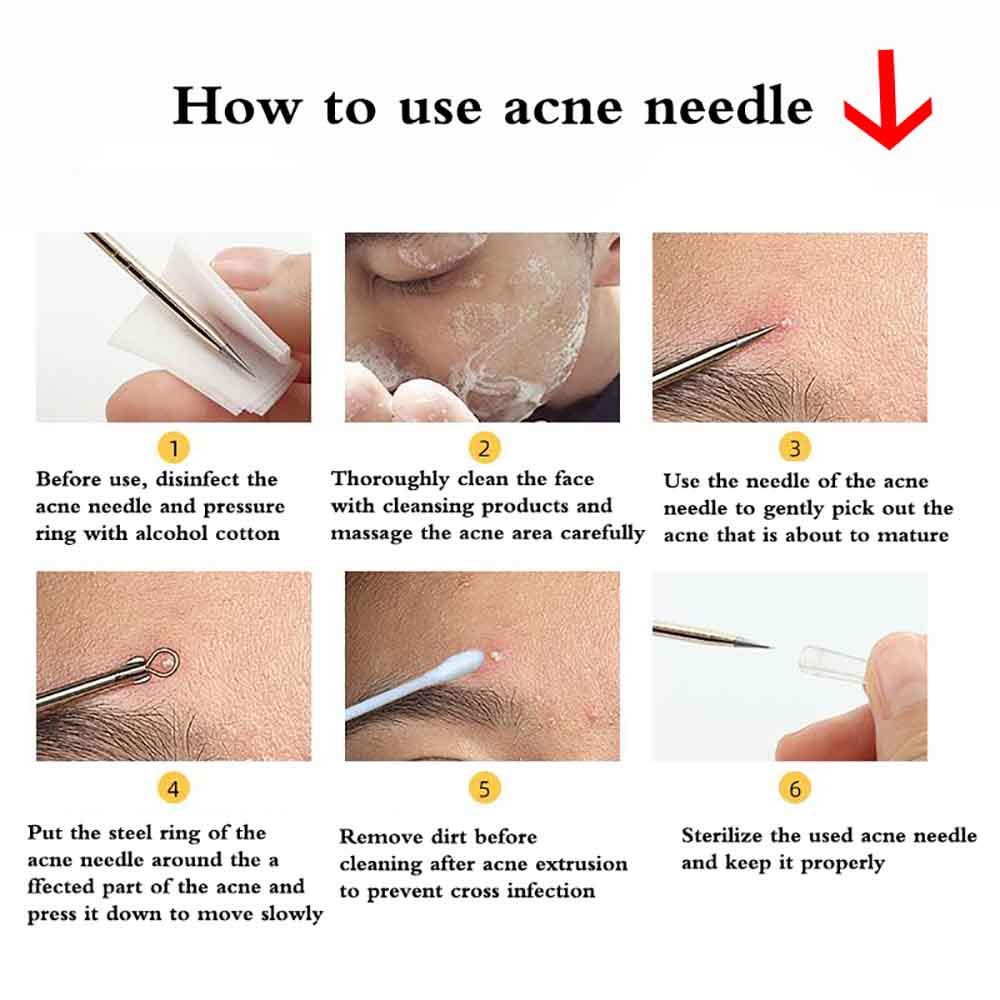 How to use acne needle

1

Before use, disinfect the acne needle and pressure ring with alcohol cotton

2

Thoroughly clean the face with cleansing products and massage the acne area carefully

3

Use the needle of the acne needle to gently pick out the acne that is about to mature

4

Put the steel ring of the acne needle around the a ffected part of the acne and press it down to move slowly

5

Remove dirt before cleaning after acne extrusion to prevent cross infection

6

Sterilize the used acne needle and keep it properly