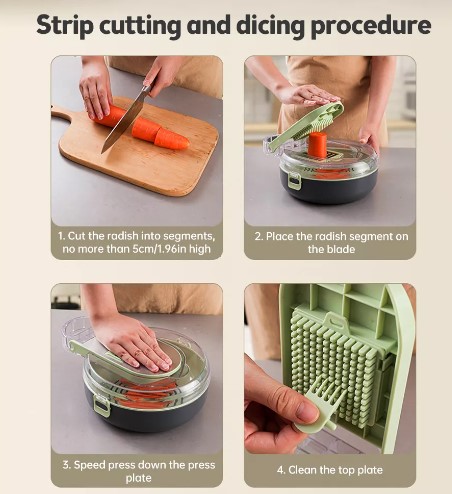 Strip cutting and dicing procedure

1. Cut the radish into segments, no more than 5cm/1.96in high

2. Place the radish segment on the blade

3. Speed press down the press plate

4. Clean the top plate