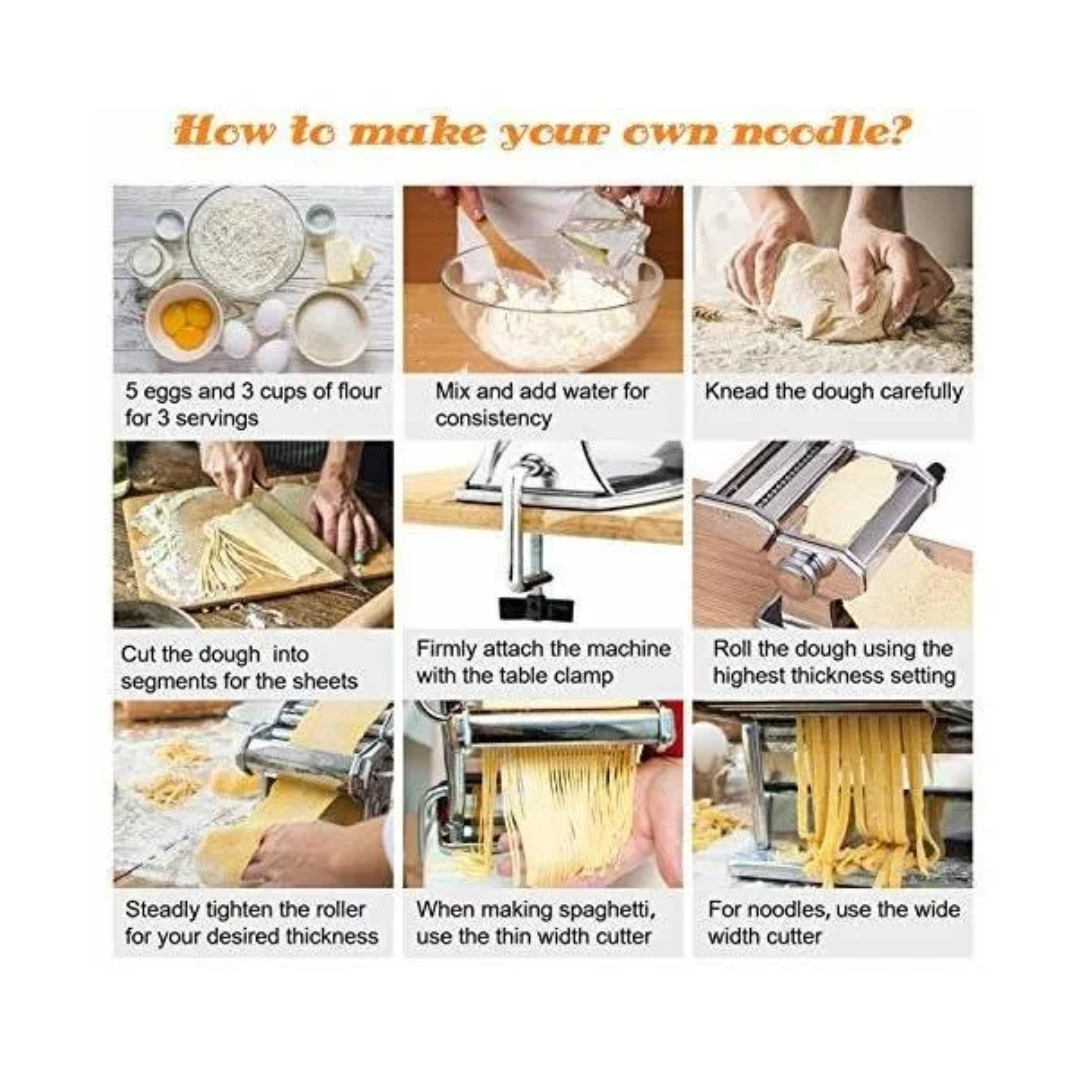 How to make your own noodle?

5 eggs and 3 cups of flour for 3 servings

Mix and add water for consistency

Knead the dough carefully

Cut the dough into segments for the sheets

Firmly attach the machine with the table clamp

Roll the dough using the highest thickness setting

Steadly tighten the roller for your desired thickness

When making spaghetti, use the thin width cutter

For noodles, use the wide width cutter