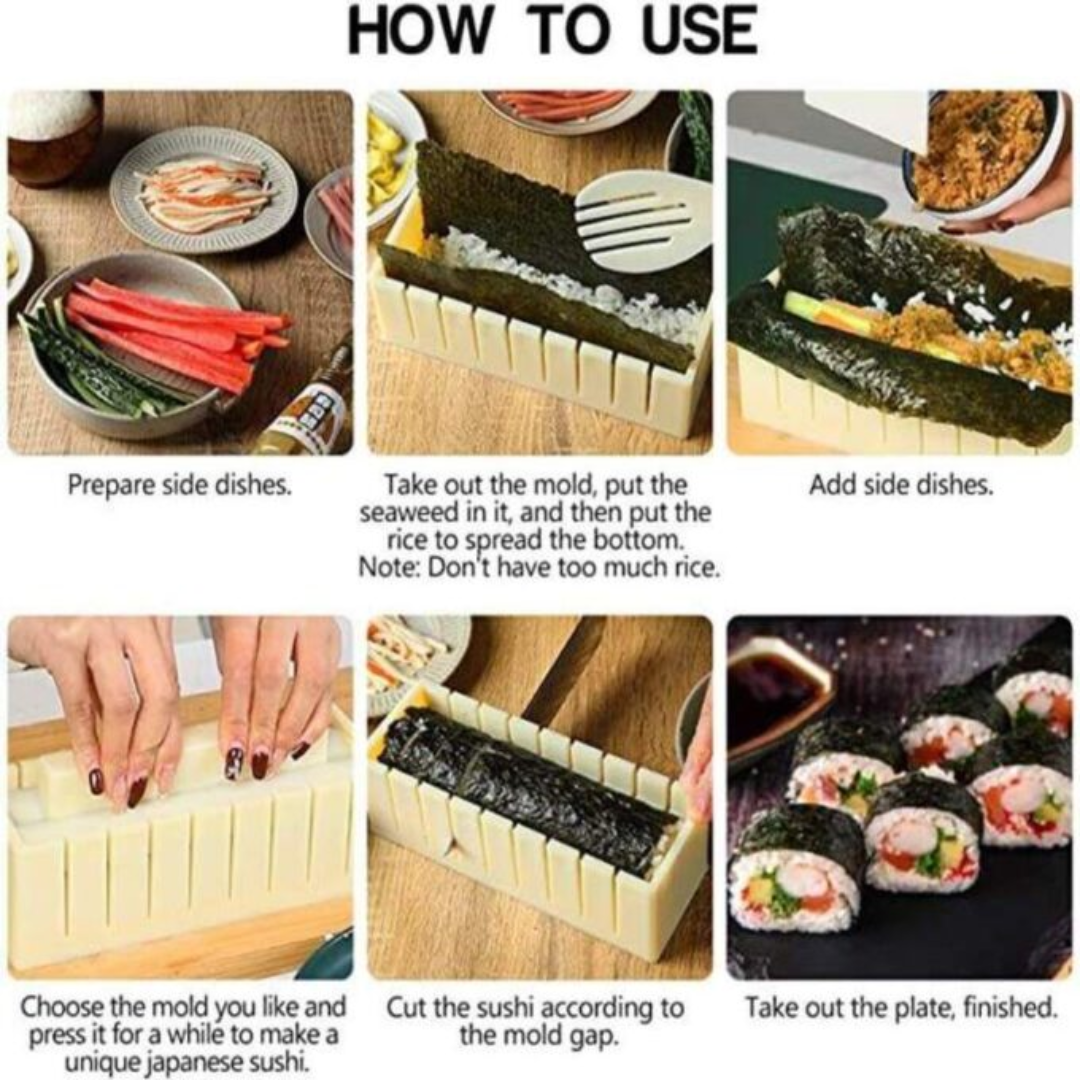 HOW TO USE

Prepare side dishes.

Take out the mold, put the seaweed in it, and then put the rice to spread the bottom. Note: Don't have too much rice.

Add side dishes.

Choose the mold you like and press it for a while to make a unique japanese sushi.

Cut the sushi according to the mold gap.

Take out the plate, finished.