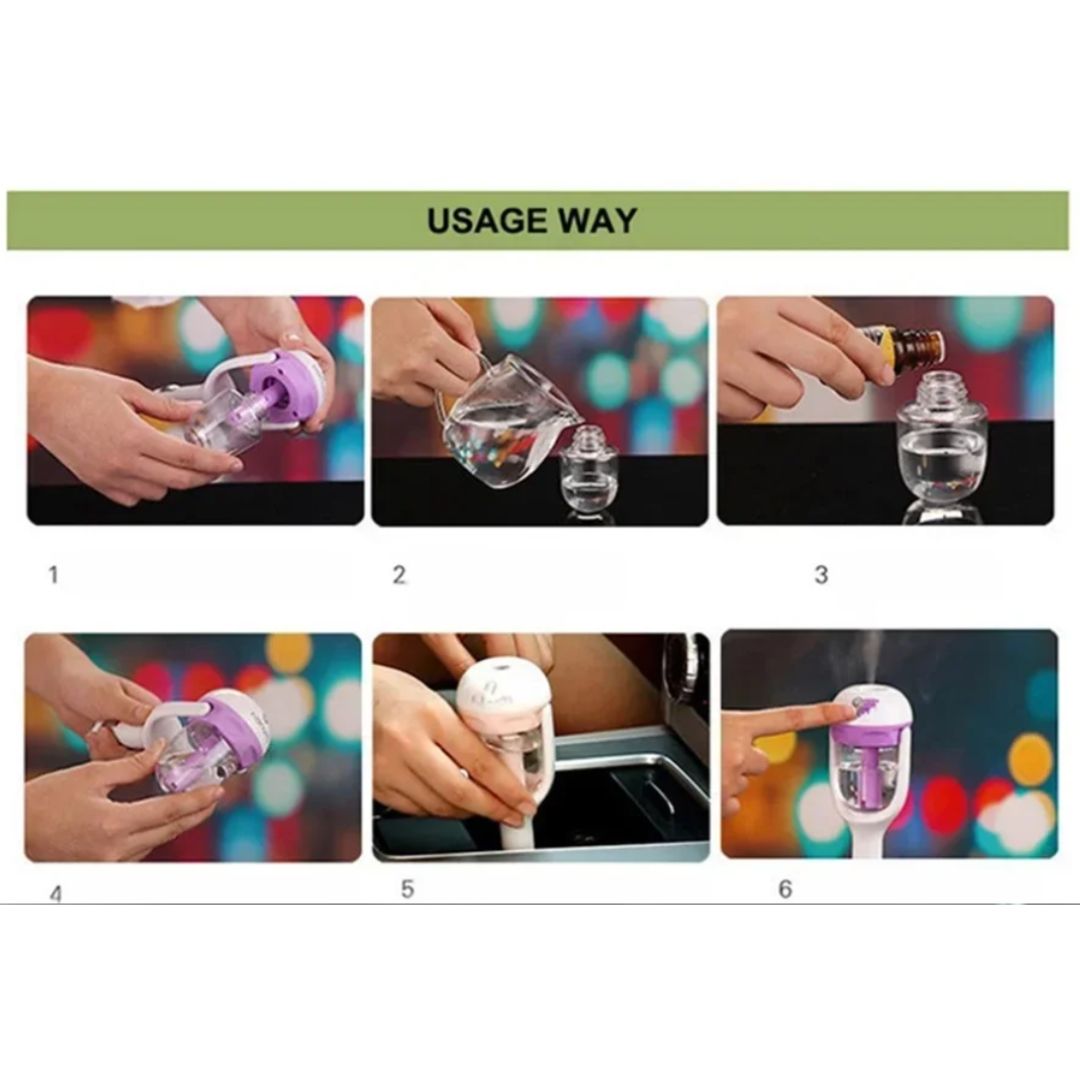 USAGE WAY

1

2

3

4

5

6