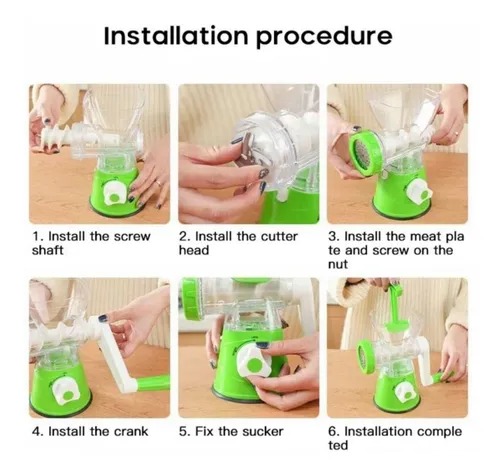 Installation procedure

1. Install the screw shaft

2. Install the cutter head

3. Install the meat pla te and screw on the nut

4. Install the crank

5. Fix the sucker

6. Installation comple ted